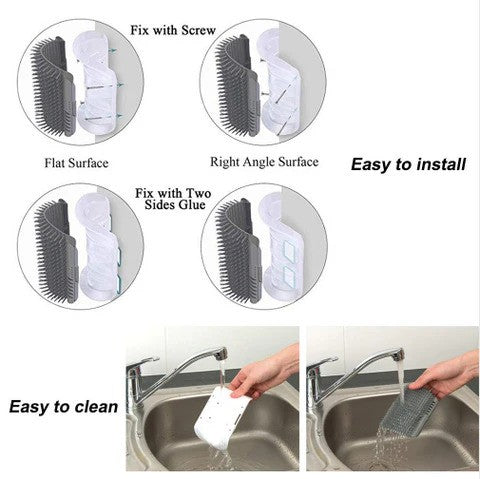 Fix with Screw

Flat Surface

Right Angle Surface

Easy to install

Fix with Two Sides Glue

Easy to clean